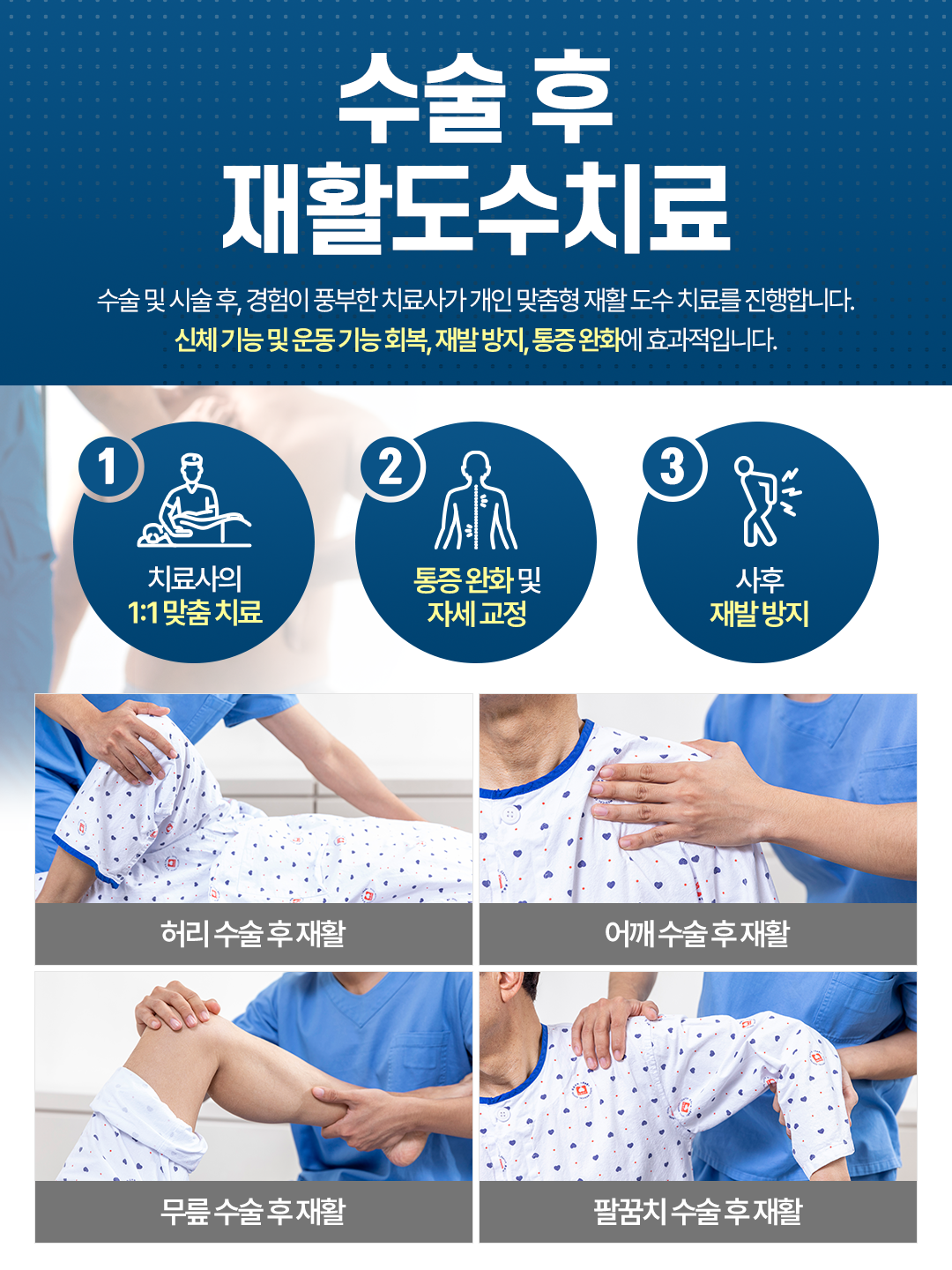 수술 후
재활도수치료

수술 및 시술 후, 경험이 풍부한 치료사가 개인 맞춤형 재활 도수 치료를 진행합니다.
신체 기능 및 운동 기능 회복, 재발 방지, 통증 완화에 효과적입니다.

1
치료사의
1:1 맞춤 치료

2
통증 완화 및
자세 교정

3
사후
재발 방지

허리 수술 후 재활

어깨 수술 후 재활

무릎 수술 후 재활

팔꿈치 수술 후 재활